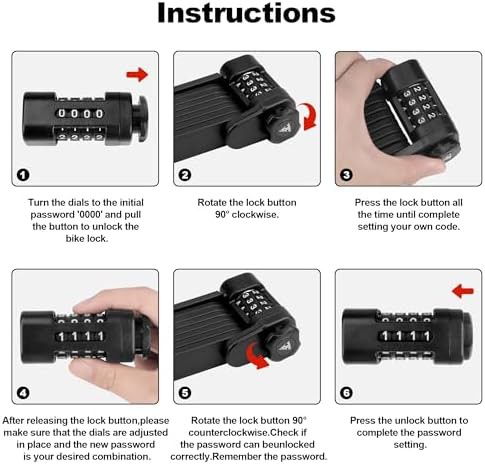 Instructions

0000

1

Turn the dials to the initial password '0000' and pull the button to unlock the bike lock.

2

Rotate the lock button 90° clockwise.

3

Press the lock button all the time until complete setting your own code.

1111

4

After releasing the lock button,please make sure that the dials are adjusted in place and the new password is your desired combination.

5

Rotate the lock button 90° counterclockwise.Check if the password can beunlocked correctly.Remember the password.

1111

6

Press the unlock button to complete the password setting.