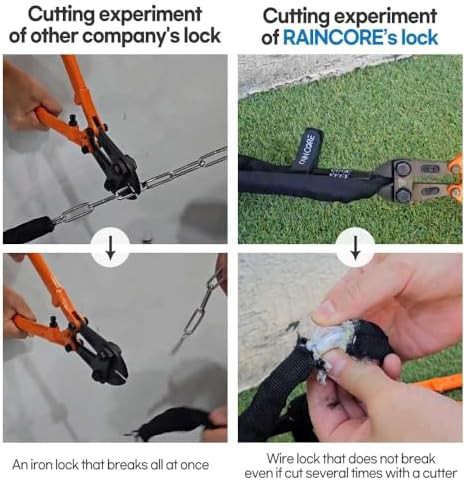 Cutting experiment of other company's lock

An iron lock that breaks all at once

Cutting experiment of RAINCORE's lock

RAINCORE

Wire lock that does not break even if cut several times with a cutter